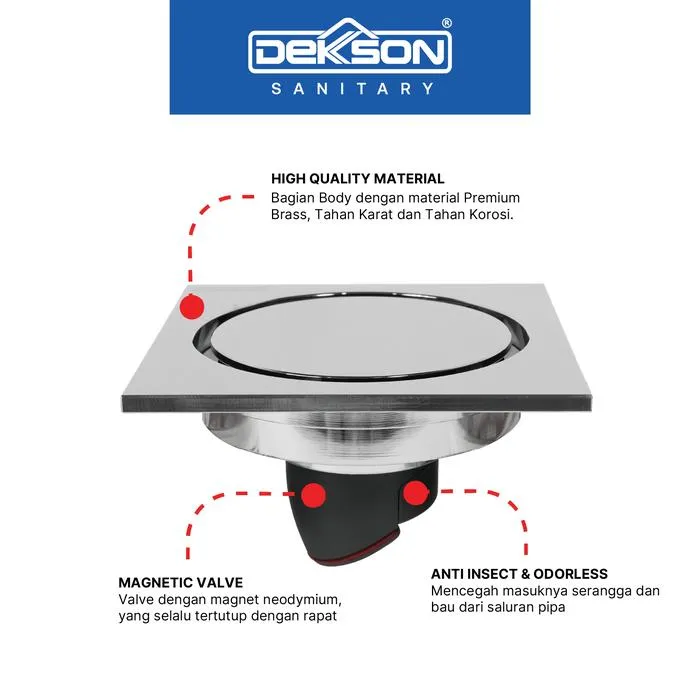 DEKSON®
SANITARY

HIGH QUALITY MATERIAL
Bagian Body dengan material Premium Brass, Tahan Karat dan Tahan Korosi.

MAGNETIC VALVE
Valve dengan magnet neodymium, yang selalu tertutup dengan rapat

ANTI INSECT & ODORLESS
Mencegah masuknya serangga dan bau dari saluran pipa